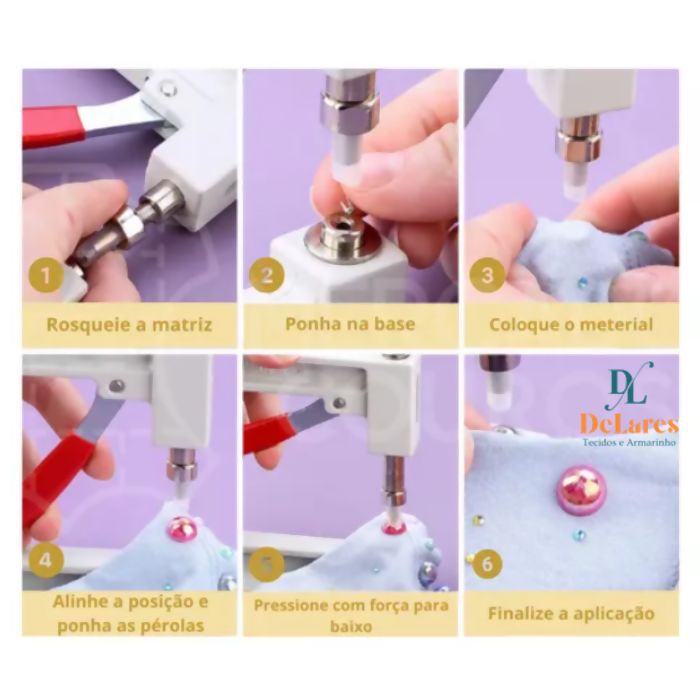 1

Rosqueie a matriz

2

Ponha na base

3

Coloque o meterial

4

Alinhe a posição e ponha as pérolas

5

Pressione com força para baixo

6

Finalize a aplicação

DL

DeLares

Tecidos e Armarinho