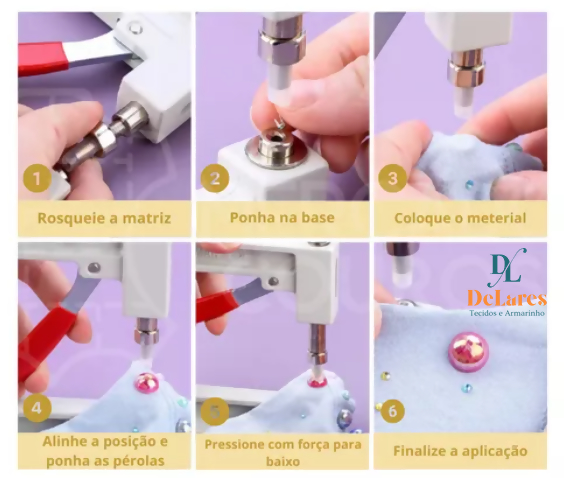 1
Rosqueie a matriz

2
Ponha na base

3
Coloque o meterial

4
Alinhe a posição e ponha as pérolas

5
Pressione com força para baixo

DL
DeLares
Tecidos e Armarinho

6
Finalize a aplicação